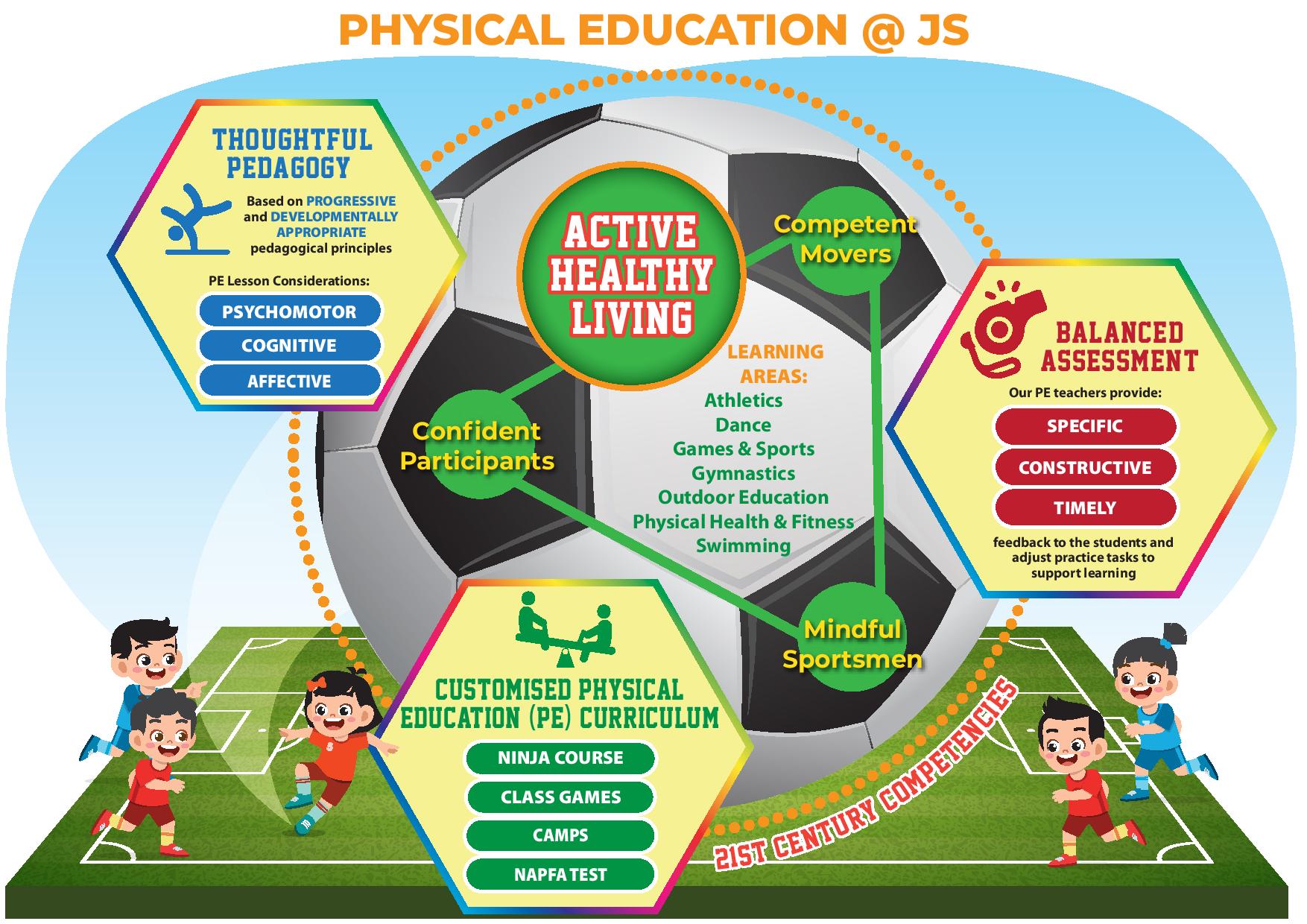 PHYSICAL EDUCATION @ JS

THOUGHTFUL PEDAGOGY

Based on PROGRESSIVE and DEVELOPMENTALLY APPROPRIATE pedagogical principles

PE Lesson Considerations:

PSYCHOMOTOR

COGNITIVE

AFFECTIVE

ACTIVE HEALTHY LIVING

Competent Movers

Confident Participants

Mindful Sportsmen

LEARNING AREAS:
Athletics
Dance
Games & Sports
Gymnastics
Outdoor Education
Physical Health & Fitness
Swimming

BALANCED ASSESSMENT

Our PE teachers provide:

SPECIFIC

CONSTRUCTIVE

TIMELY

feedback to the students and adjust practice tasks to support learning

CUSTOMISED PHYSICAL EDUCATION (PE) CURRICULUM

NINJA COURSE

CLASS GAMES

CAMPS

NAPFA TEST

21ST CENTURY COMPETENCIES